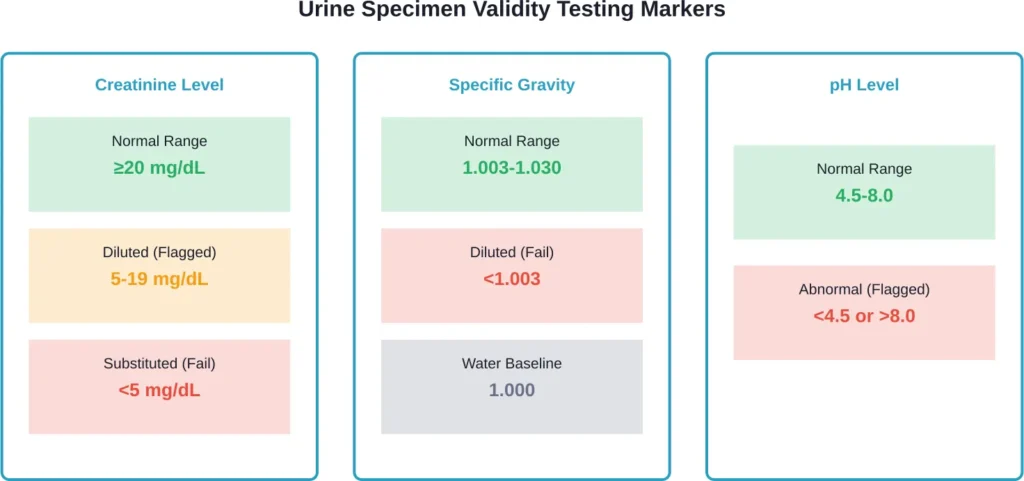 Urine Specimen Validity Testing Markers

Creatinine Level

Normal Range
≥20 mg/dL

Diluted (Flagged)
5-19 mg/dL

Substituted (Fail)
<5 mg/dL

Specific Gravity

Normal Range
1.003-1.030

Diluted (Fail)
<1.003

Water Baseline
1.000

pH Level

Normal Range
4.5-8.0

Abnormal (Flagged)
<4.5 or >8.0