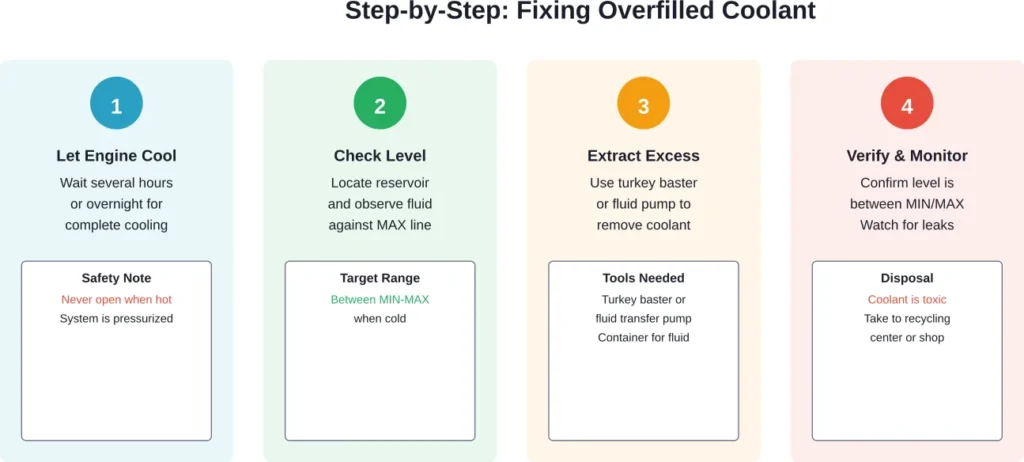 Step-by-Step: Fixing Overfilled Coolant

1

Let Engine Cool

Wait several hours or overnight for complete cooling

Safety Note

Never open when hot
System is pressurized

2

Check Level

Locate reservoir and observe fluid against MAX line

Target Range

Between MIN-MAX
when cold

3

Extract Excess

Use turkey baster or fluid pump to remove coolant

Tools Needed

Turkey baster or
fluid transfer pump
Container for fluid

4

Verify & Monitor

Confirm level is between MIN/MAX
Watch for leaks

Disposal

Coolant is toxic
Take to recycling center or shop